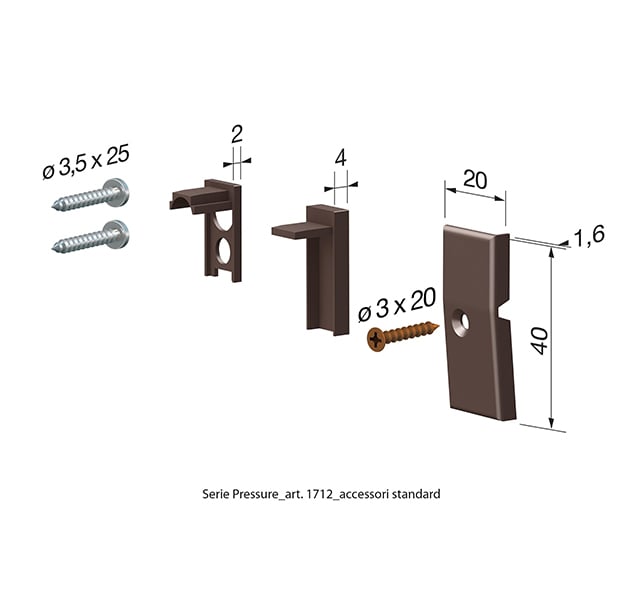 ø 3,5 x 25

2

4

20

1,6

ø 3 x 20

40

Serie Pressure_art. 1712_accessori standard