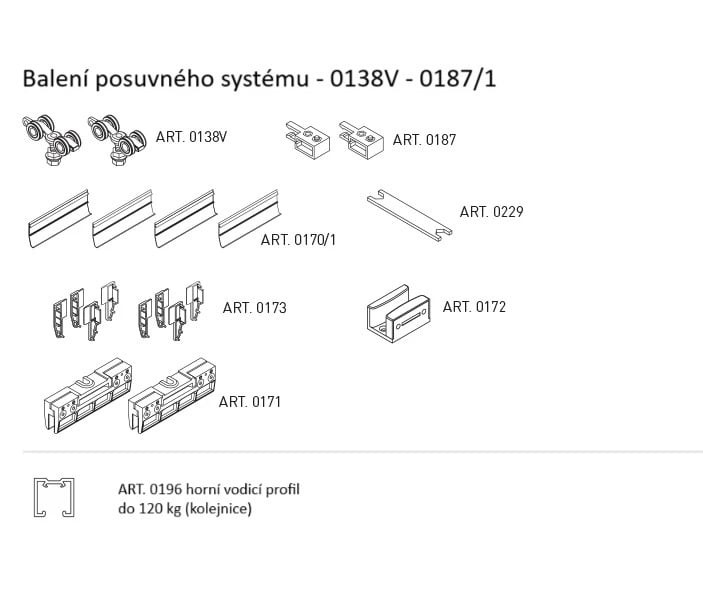 Balení posuvného systému - 0138V - 0187/1

ART. 0138V

ART. 0187

ART. 0170/1

ART. 0229

ART. 0173

ART. 0172

ART. 0171

ART. 0196 horní vodicí profil do 120 kg (kolejnice)