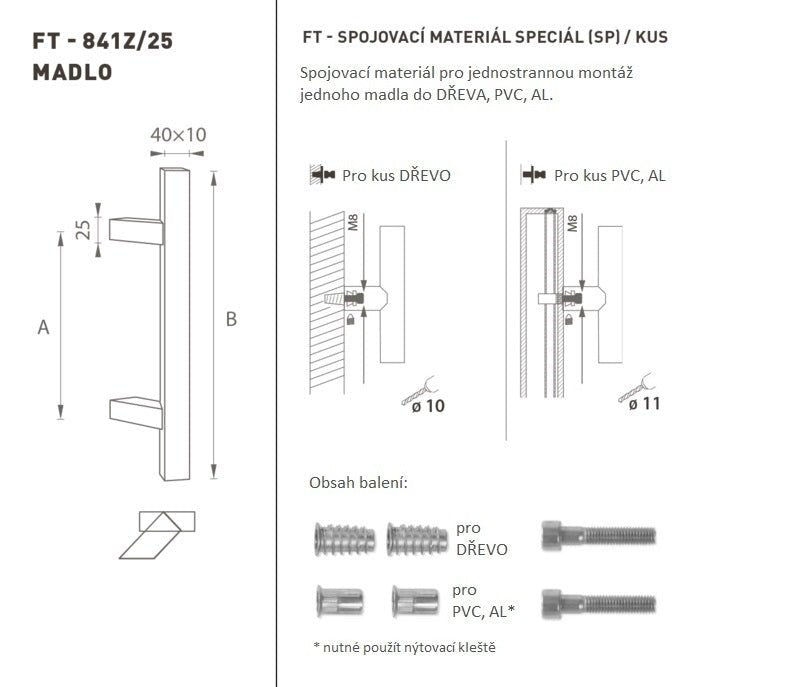 FT - 841Z/25
MADLO

40×10

25

A

B

FT - SPOJOVACÍ MATERIÁL SPECIÁL (SP) / KUS

Spojovací materiál pro jednostrannou montáž jednoho madla do DŘEVA, PVC, AL.

Pro kus DŘEVO

M8

ø 10

Pro kus PVC, AL

M8

ø 11

Obsah balení:

pro DŘEVO

pro PVC, AL*

* nutné použít nýtovací kleště